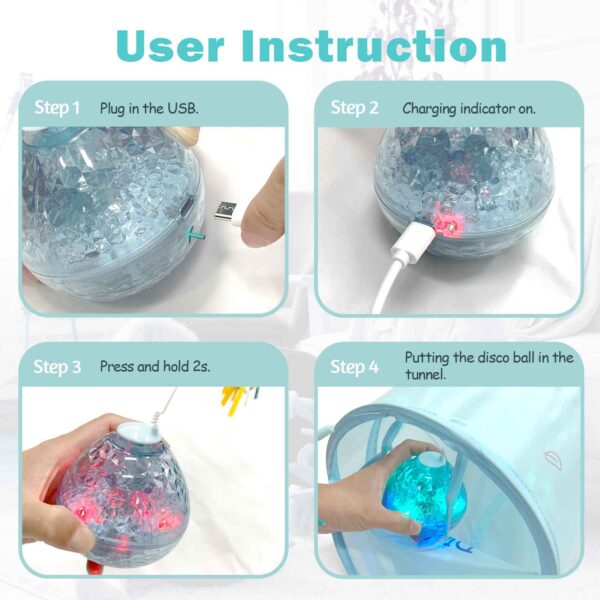 User Instruction

Step 1 Plug in the USB.

Step 2 Charging indicator on.

Step 3 Press and hold 2s.

Step 4 Putting the disco ball in the tunnel.